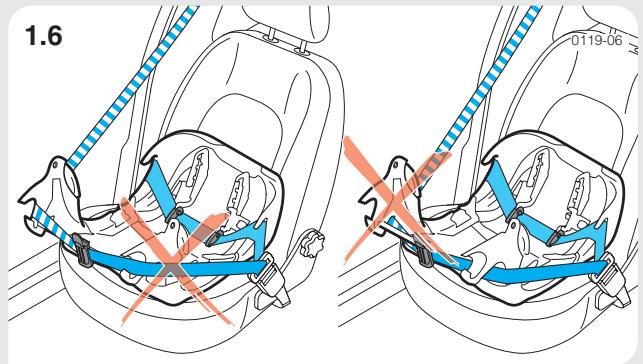 1.6

0119-06