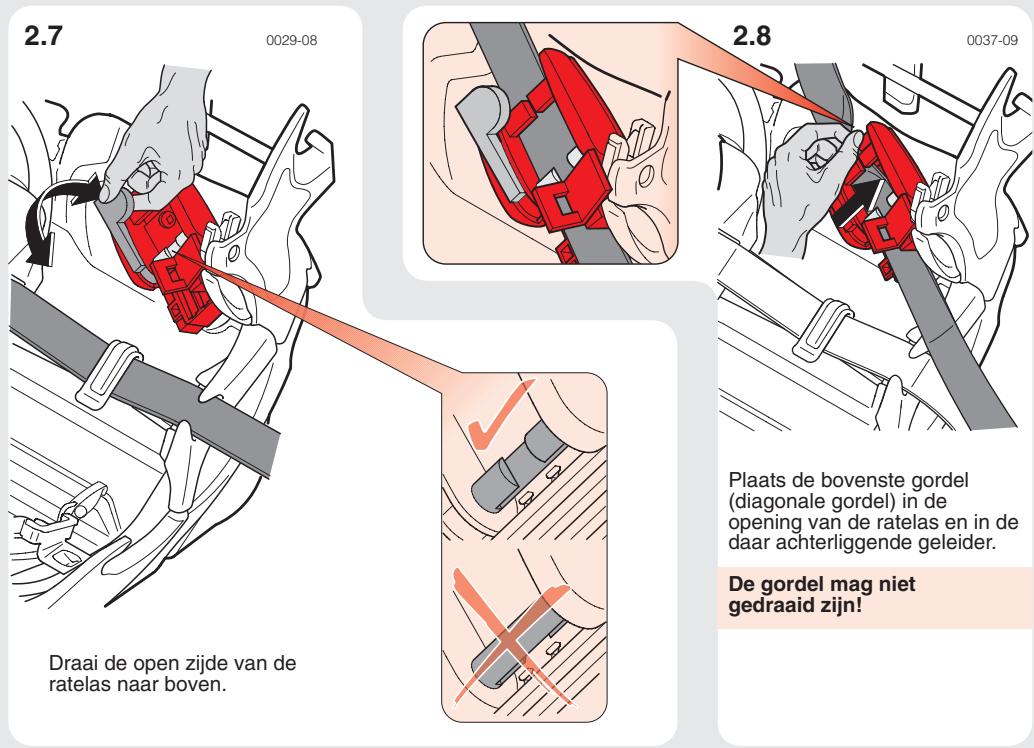 2.7

0029-08

Draai de open zijde van de ratelas naar boven.

2.8

0037-09

Plaats de bovenste gordel (diagonale gordel) in de opening van de ratelas en in de daar achterliggende geleider.

De gordel mag niet gedraaid zijn!