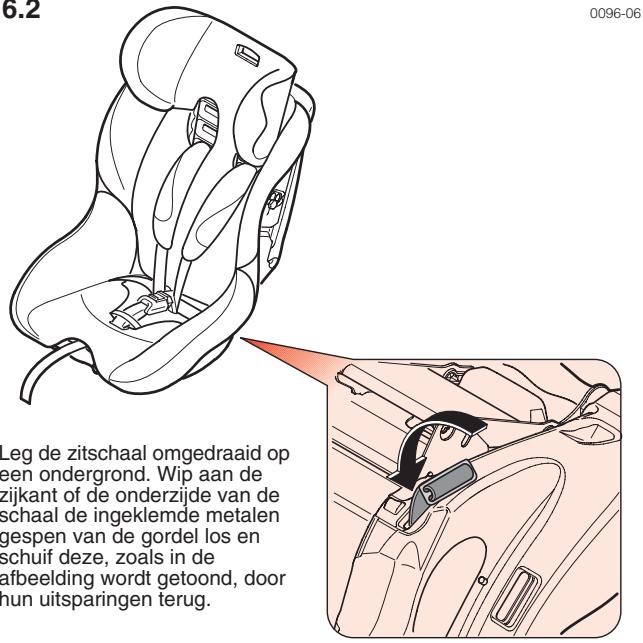 6.2

0096-06

Leg de zitschaal omgedraaid op een ondergrond. Wip aan de zijkant of de onderzijde van de schaal de ingeklemde metalen gespen van de gordel los en schuif deze, zoals in de afbeelding wordt getoond, door hun uitsparingen terug.