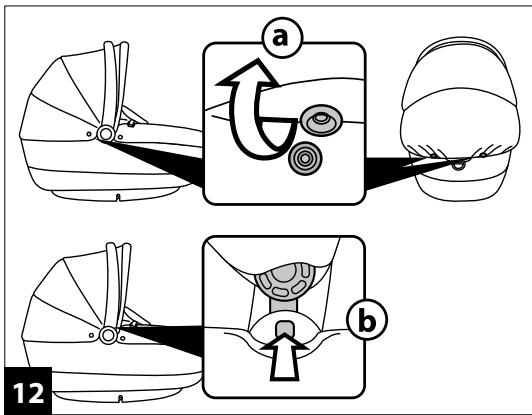 a

b

12