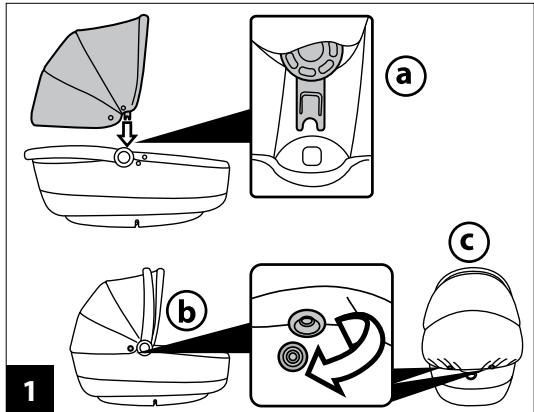 a

c

b

1