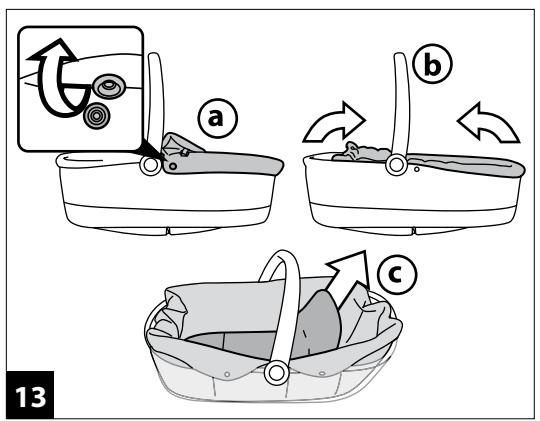 a

b

c

13