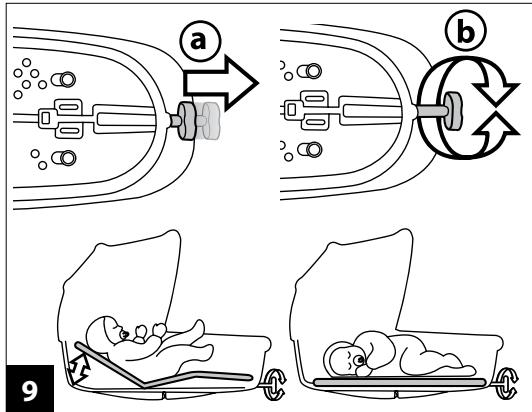 a

b

9