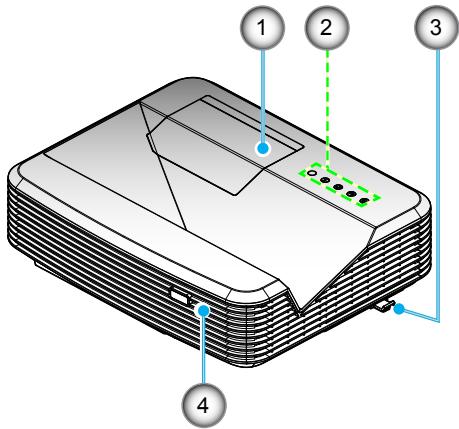 1
2
3
4