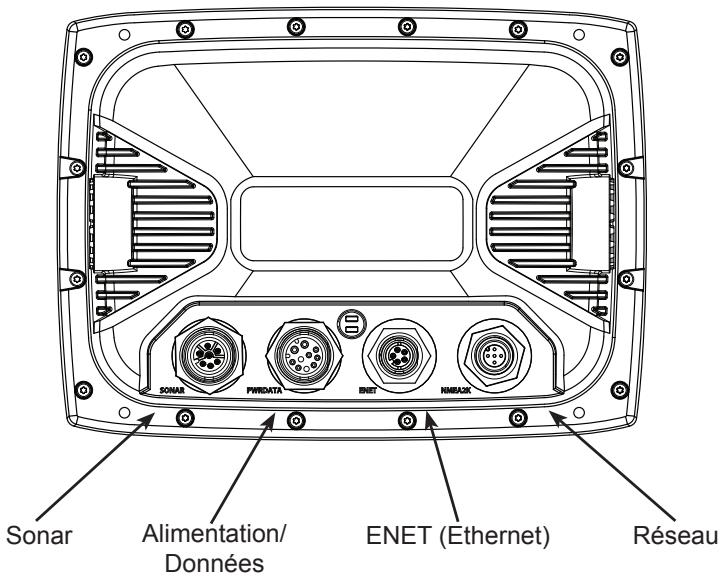 SONAR PWRDATA ENET NMEA2K

Sonar

Alimentation/ Données

ENET (Ethernet)

Réseau