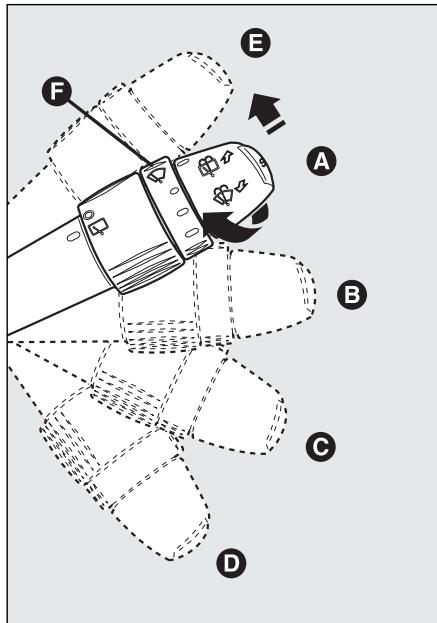 E
F
A
B
C
D