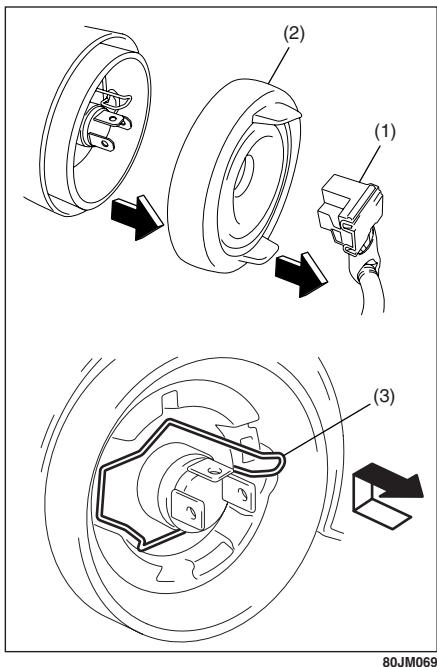 (2)
(1)
(3)
80JM069