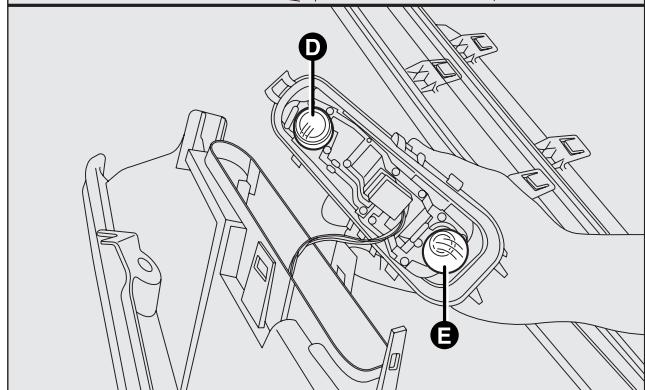 D

E