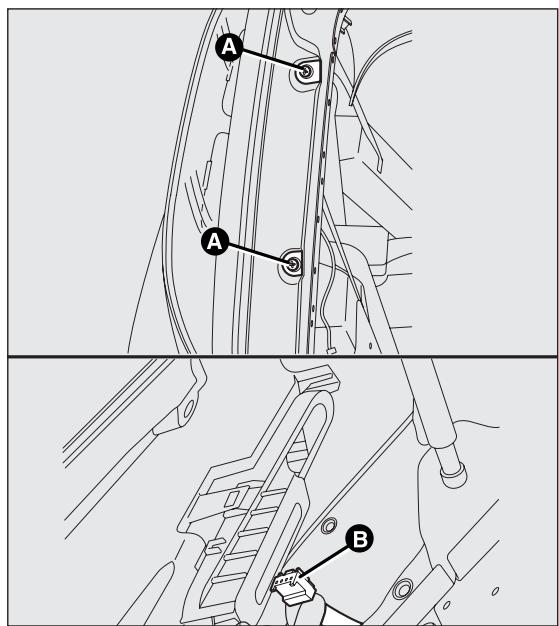 A
A
B