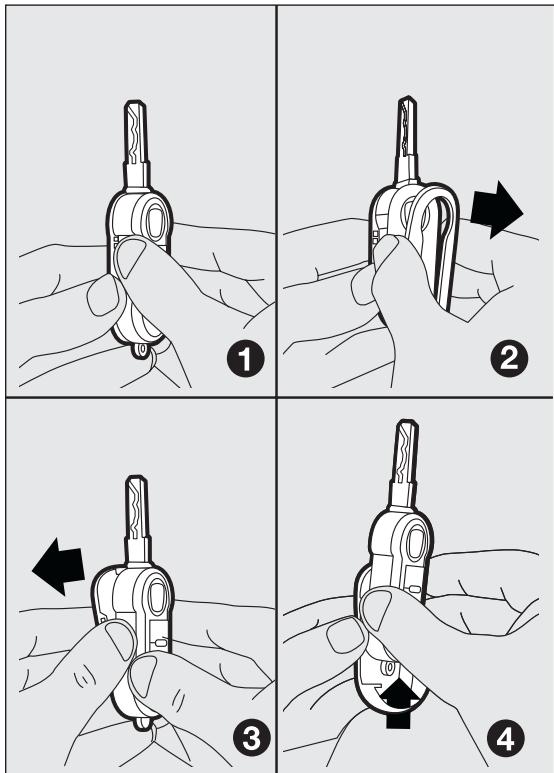 1

2

3

4