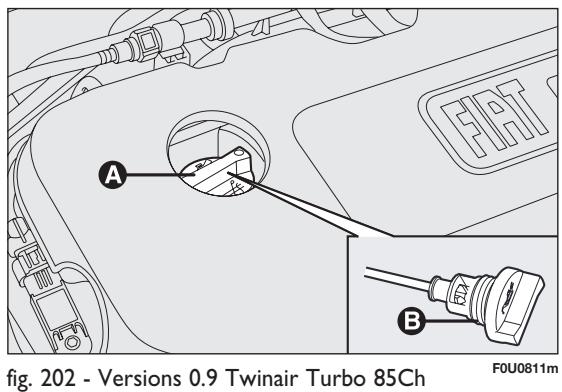 FIAT

A

B

fig. 202 - Versions 0.9 Twinair Turbo 85Ch

F0U0811m