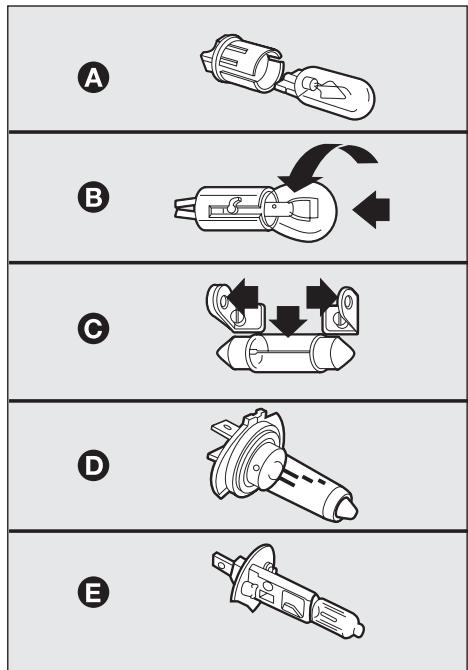 A

B

C

D

E