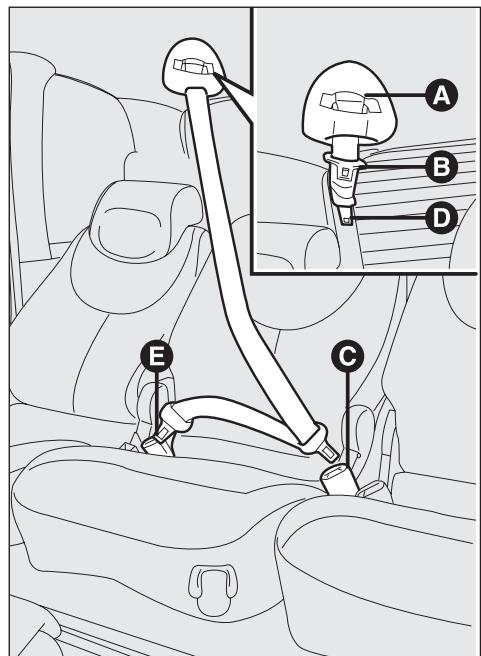 A
B
D
E
C