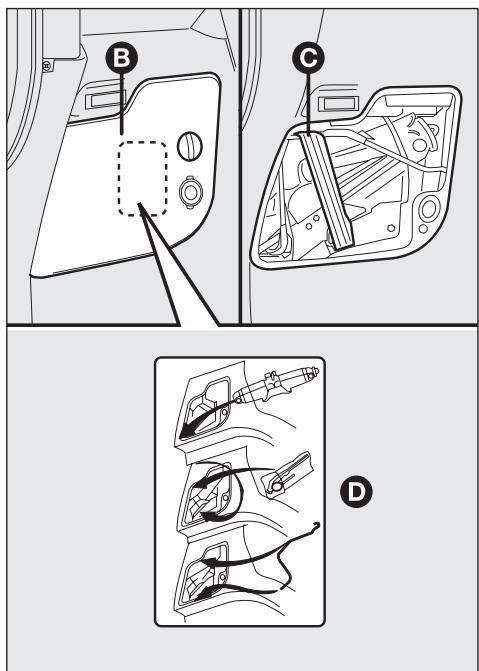 B

C

D