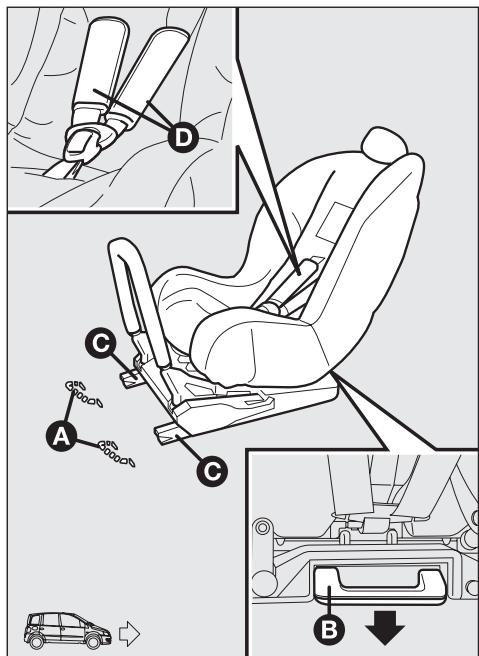 D
C
A
C
B