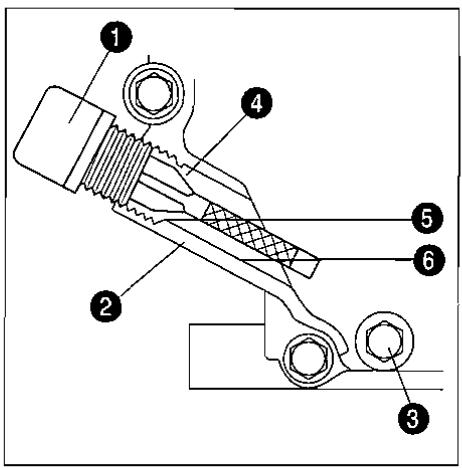 1
4
5
6
2
3