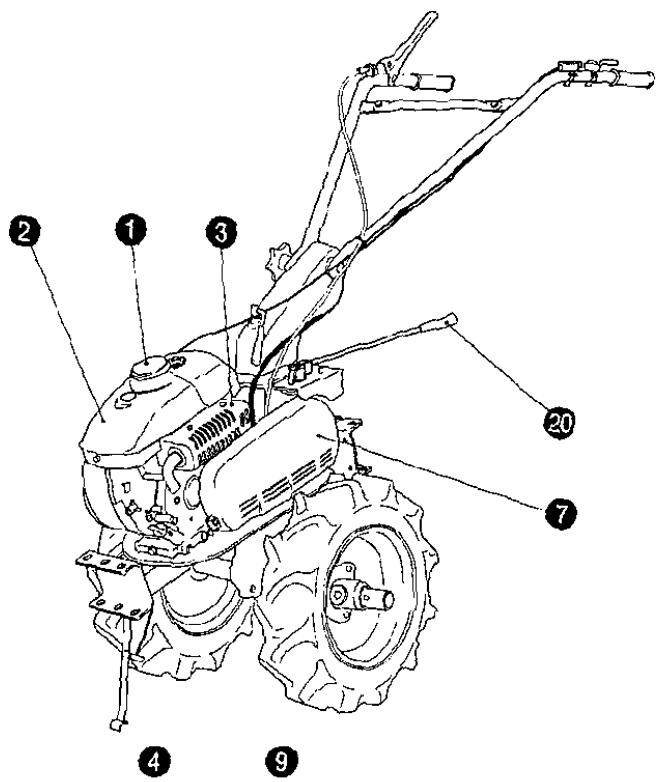 2
1
3
20
7
4
9