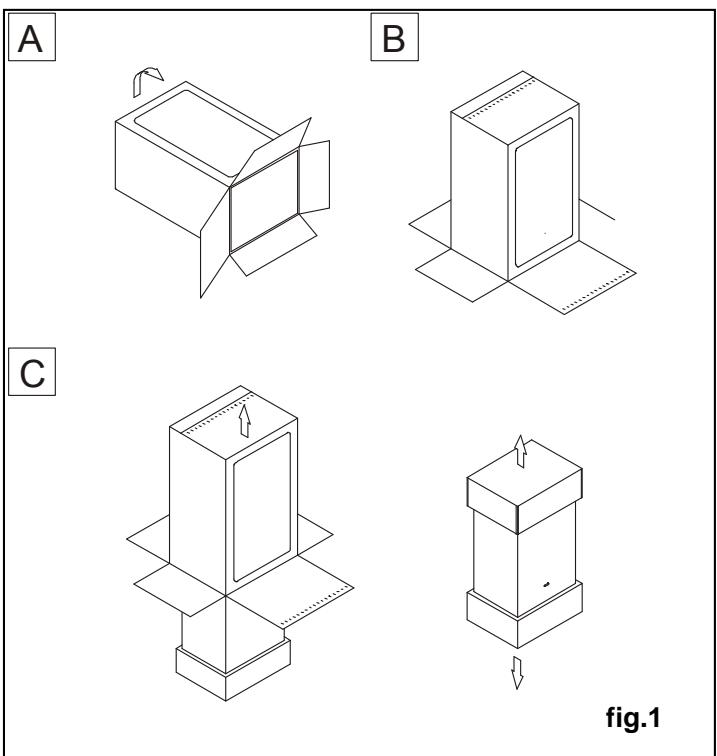 A

B

C

fig.1