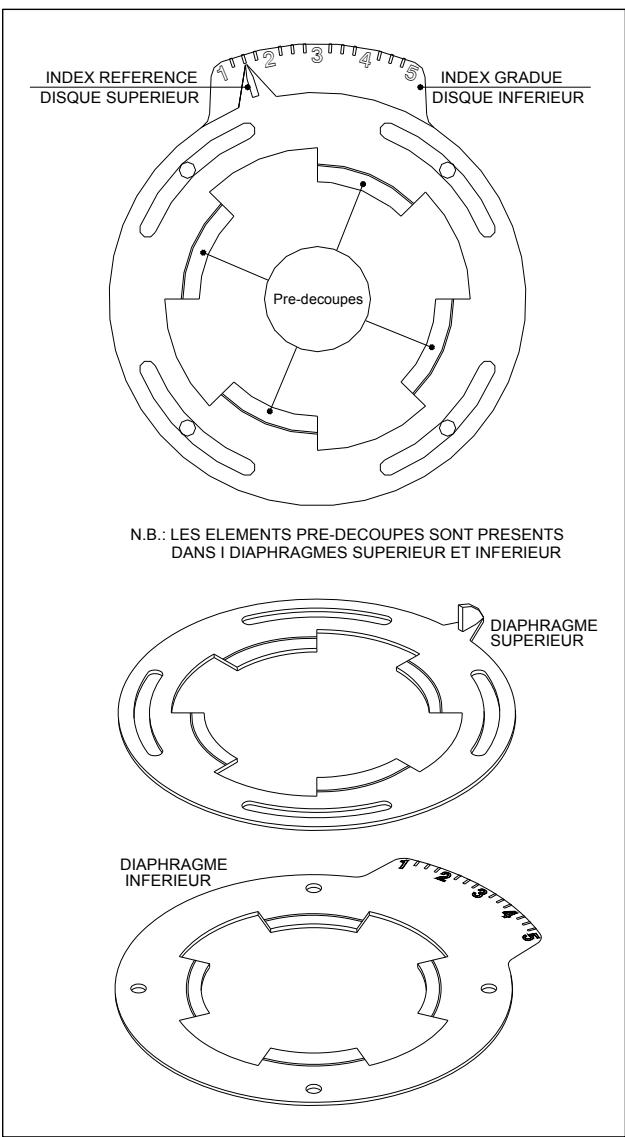 INDEX REFERENCE
DISQUE SUPERIEUR

1 2 3 4 5

INDEX GRADUE
DISQUE INFERIEUR

Pre-decoupes

N.B.: LES ELEMENTS PRE-DECOUPES SONT PRESENTS DANS I DIAPHRAGMES SUPERIEUR ET INFERIEUR

DIAPHRAGME SUPERIEUR

DIAPHRAGME INFERIEUR

1 2 3 4 5