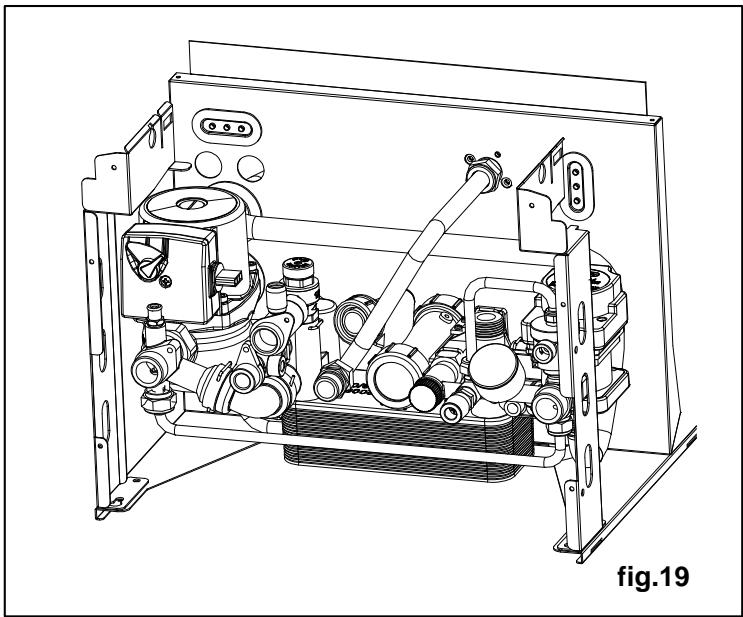 fig.19