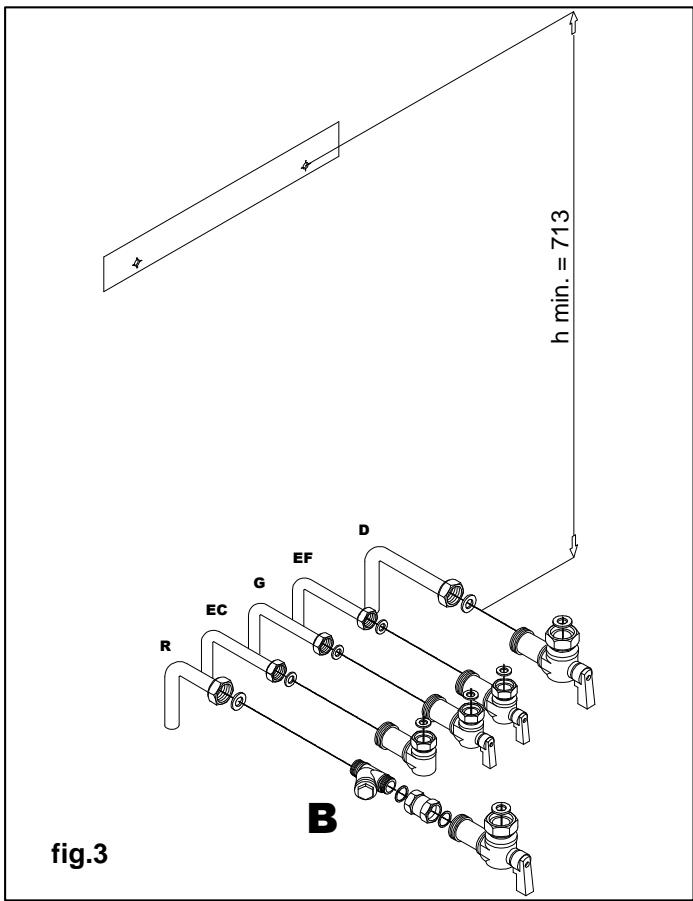 h min. = 713

D

EF

G

EC

R

B

fig.3