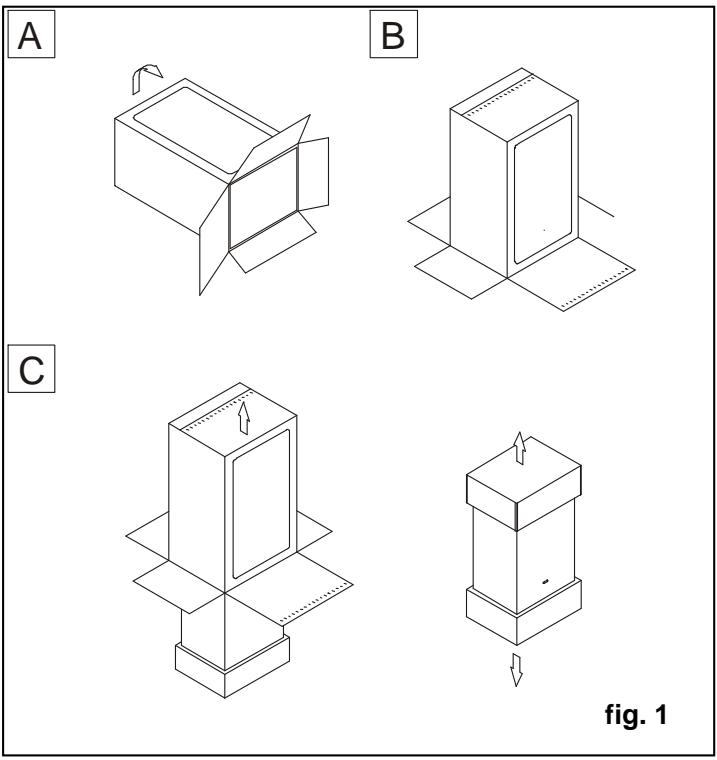 A

B

C

fig. 1