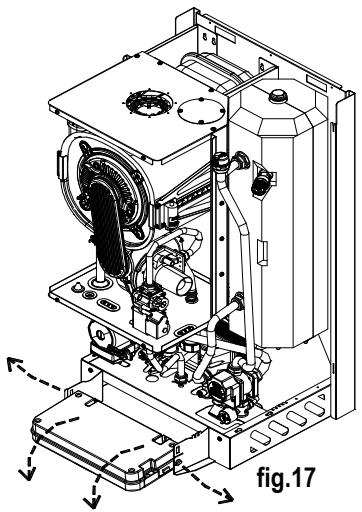 fig.17