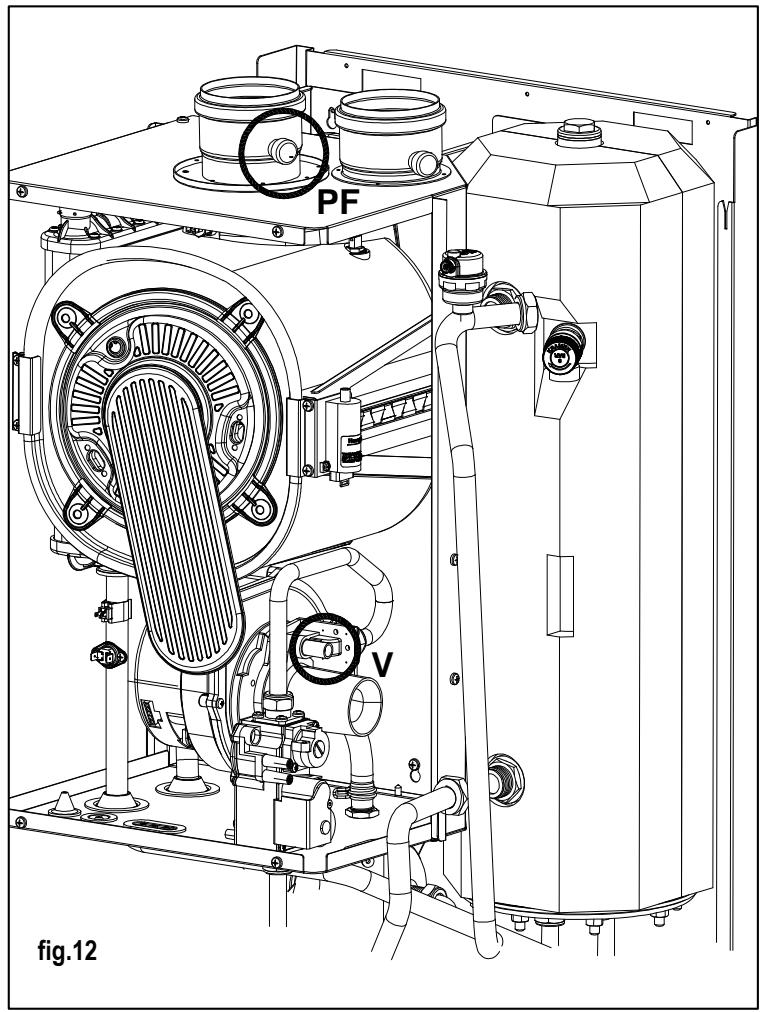 PF

V

fig.12