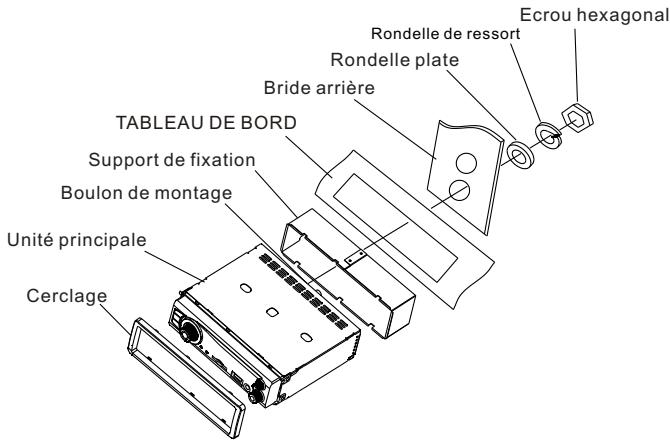 Ecrou hexagonal
Rondelle de ressort
Rondelle plate
Bride arrière
TABLEAU DE BORD
Support de fixation
Boulon de montage
Unité principale
Cerclage