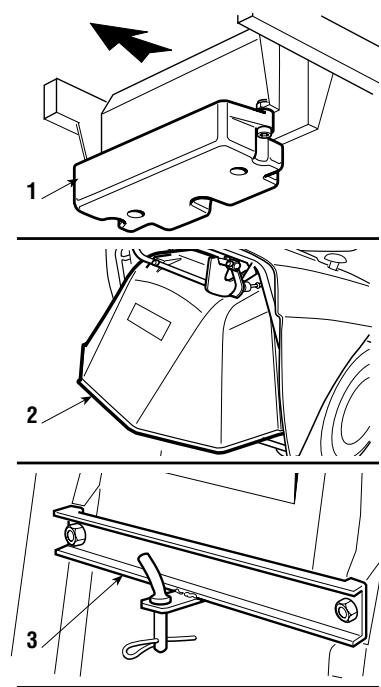 1

2

3