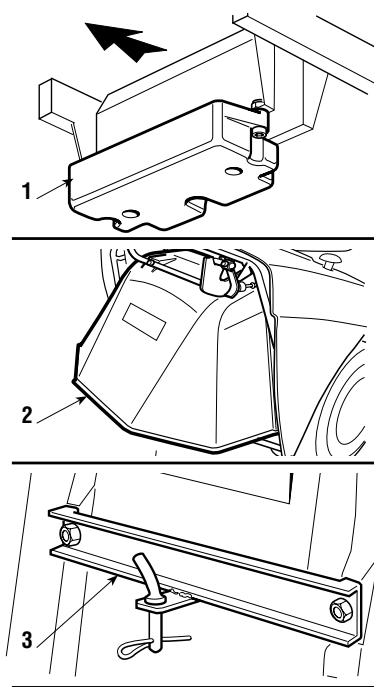 1

2

3