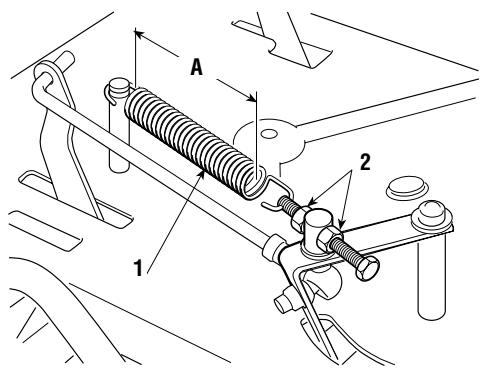 A
2
1