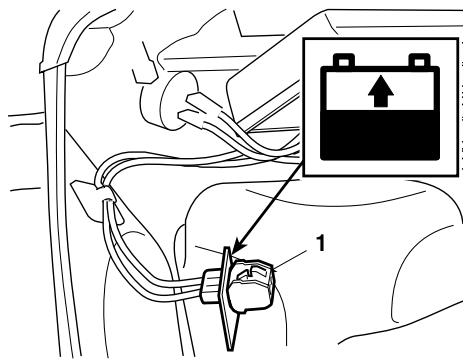 1