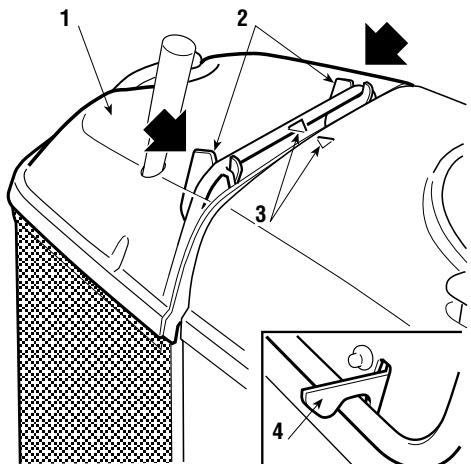 1
2
3
4