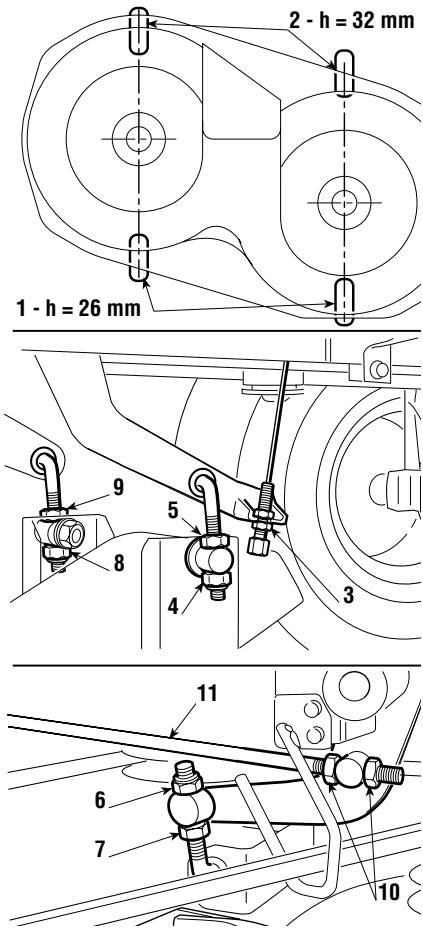 2 - h = 32 mm

1 - h = 26 mm

9

5

8

4

3

11

6

7

10