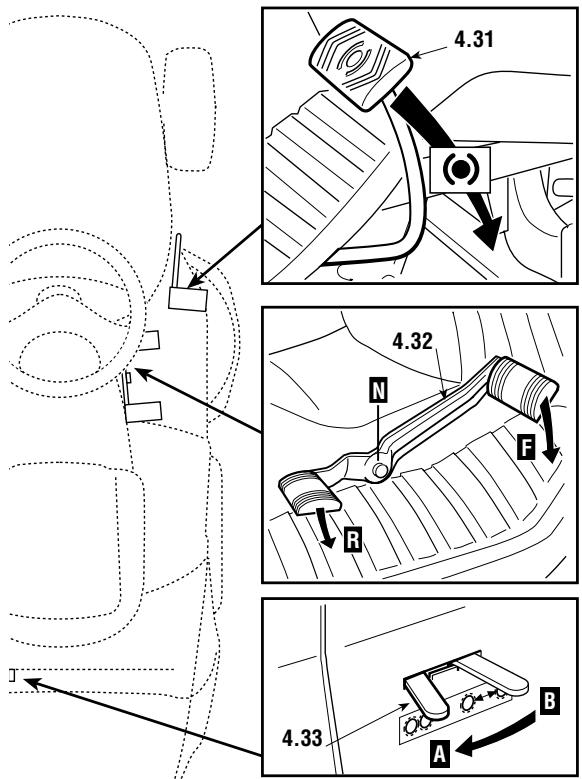 4.31

4.32
N
F
R

4.33
B
A