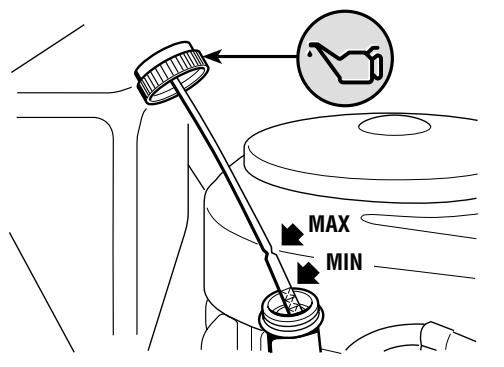 MAX
MIN