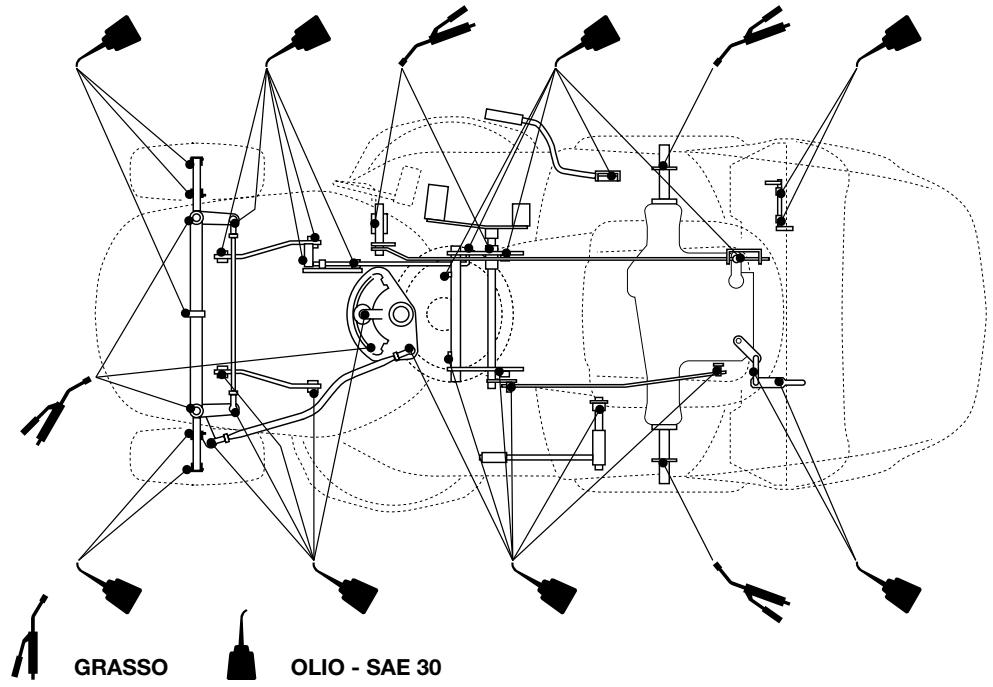 GRASSO
OLIO - SAE 30