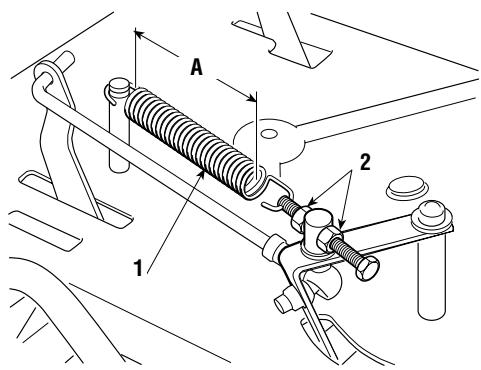 A
2
1