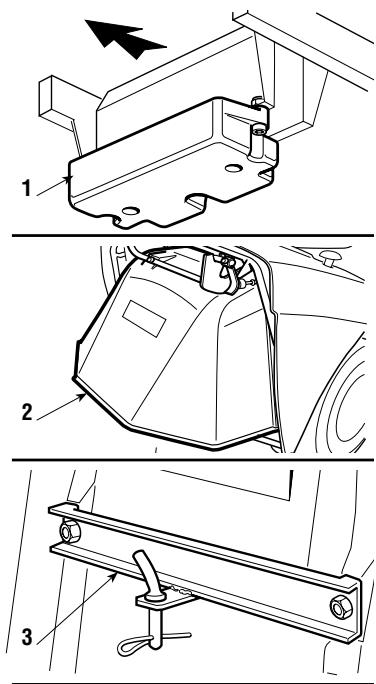 1

2

3