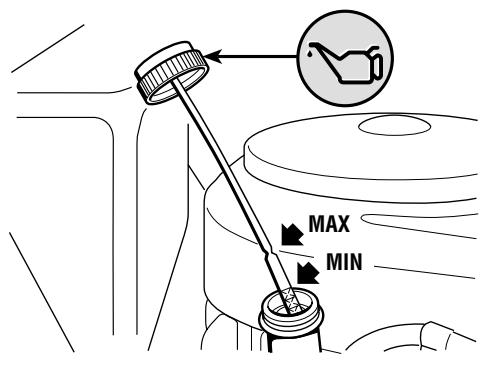 MAX
MIN