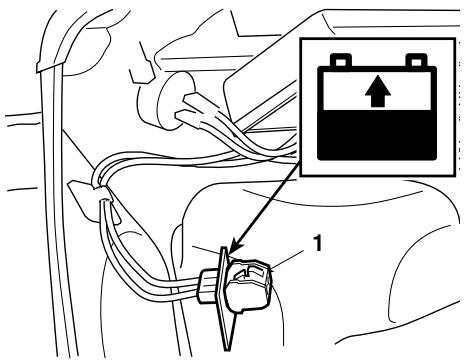 1