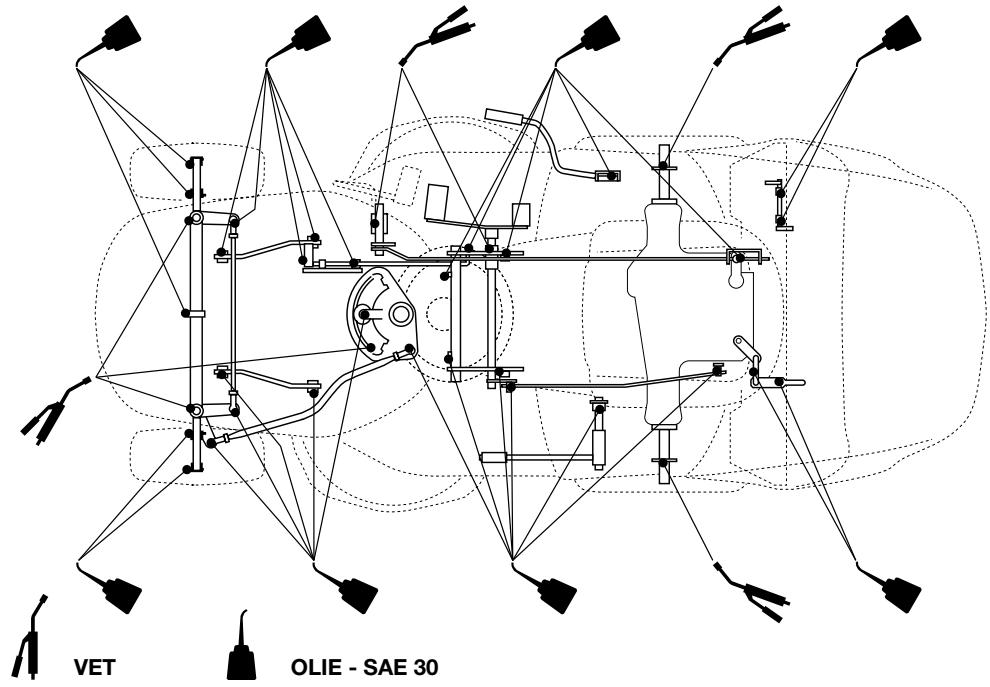 VET

OLIE - SAE 30