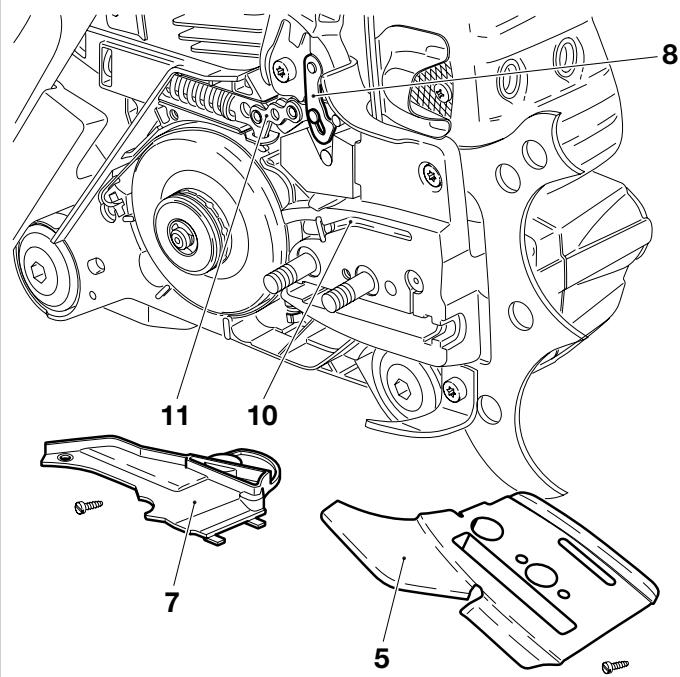 8
11
10
7
5