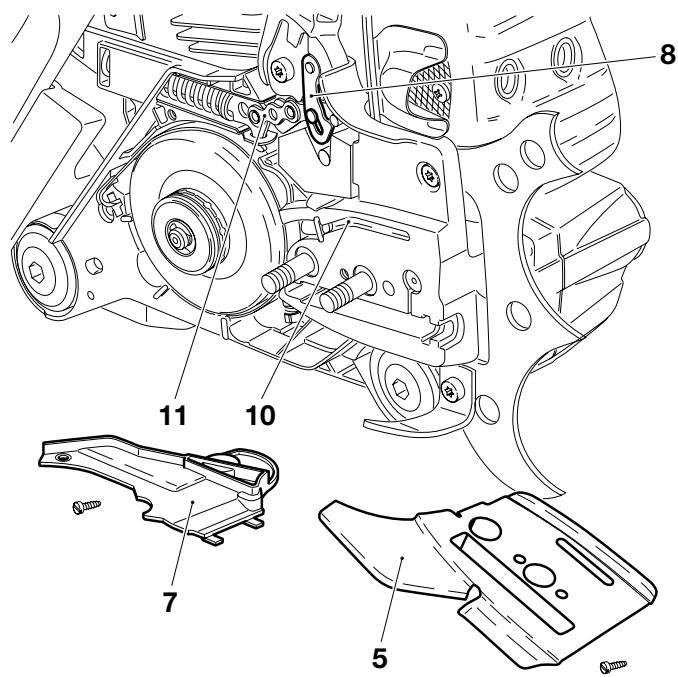 8

11

10

7

5