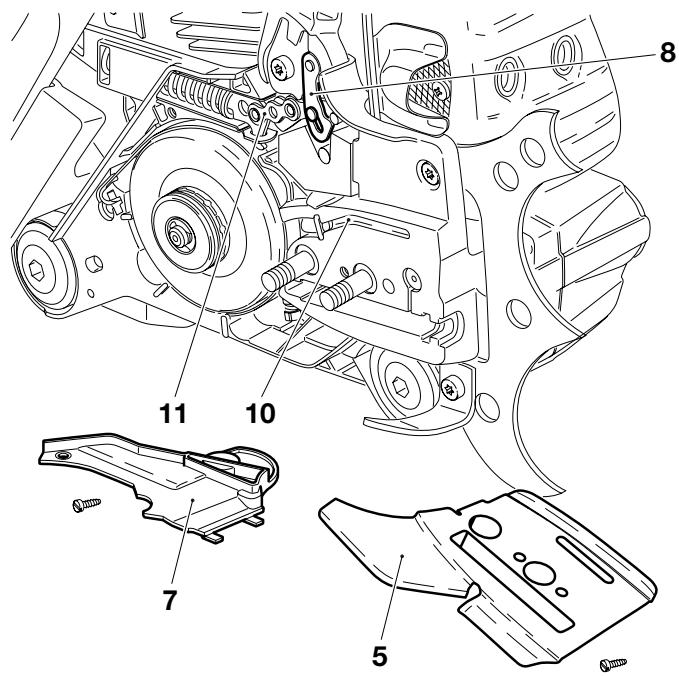 8

11

10

7

5