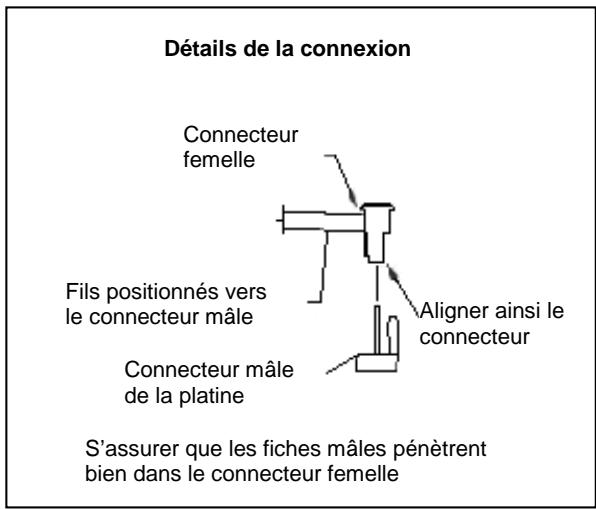 Détails de la connexion

Connecteur femelle

Fils positionnés vers le connecteur mâle

Aligner ainsi le connecteur

Connecteur mâle de la platine

S'assurer que les fiches mâles pénètrent bien dans le connecteur femelle