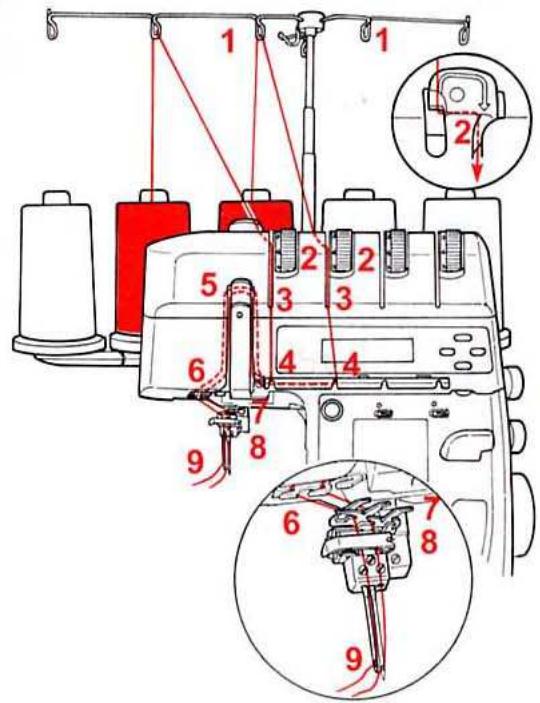 1
1
2
2
2
5
3
3
4
4
6
7
8
9
6
7
8
9