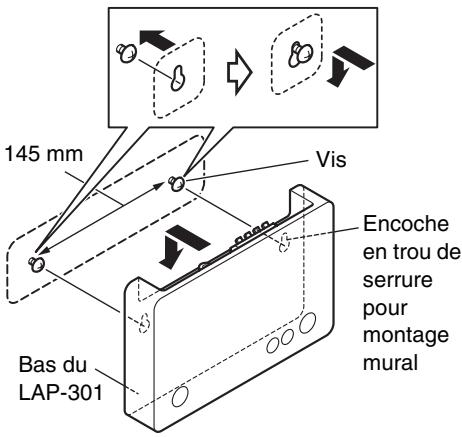 145 mm

Vis

Encoche en trou de serrure pour montage mural

Bas du LAP-301