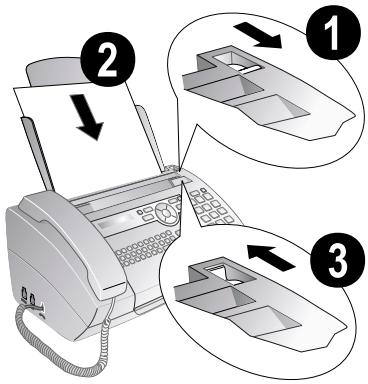 2
1
3